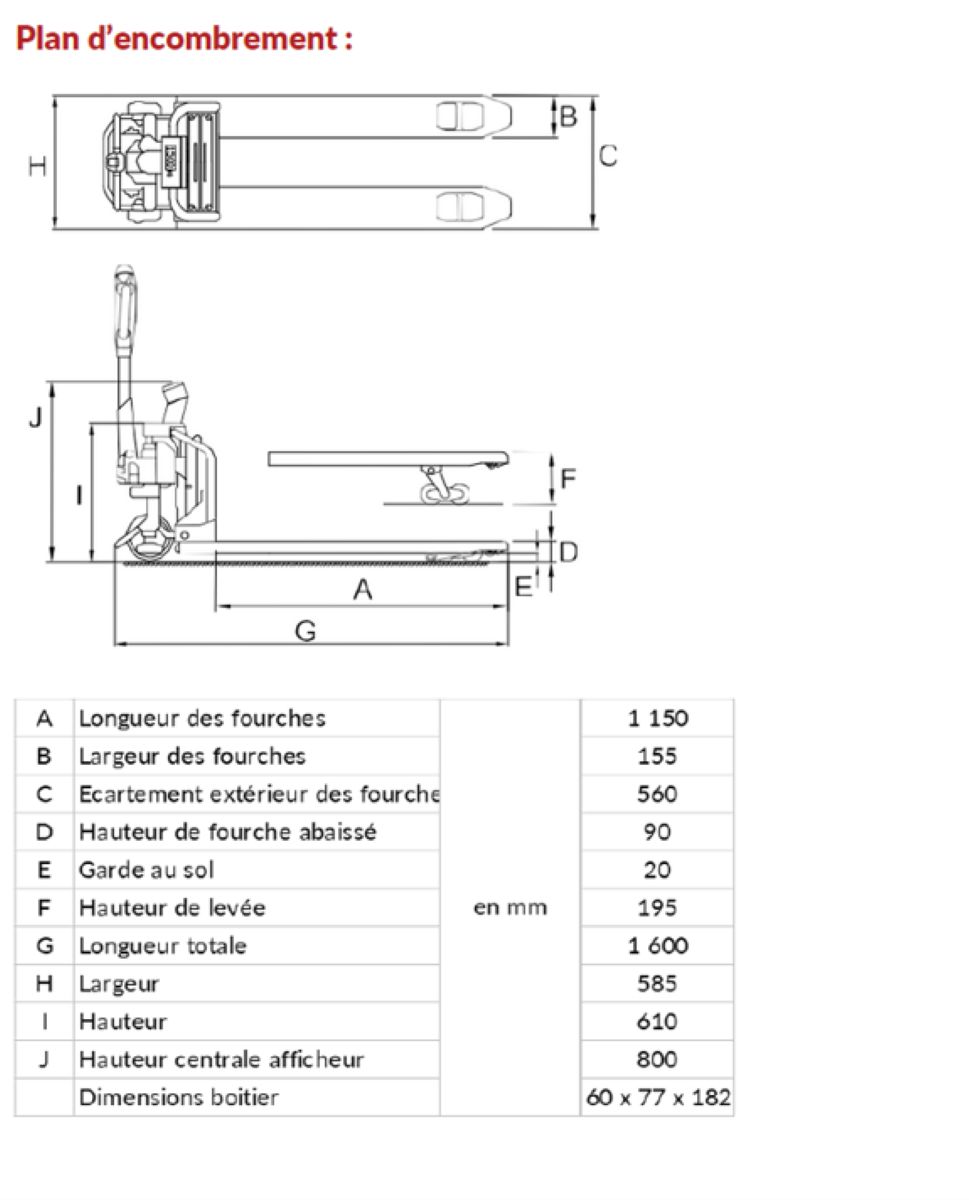 Plan d'encombrement :

H B C

J I F D E A G

| A | Longueur des fourches | en mm | 1 150 |
|---|---|---|---|
| B | Largeur des fourches | | 155 |
| C | Ecartement extérieur des fourche | | 560 |
| D | Hauteur de fourche abaissé | | 90 |
| E | Garde au sol | | 20 |
| F | Hauteur de levée | | 195 |
| G | Longueur totale | | 1 600 |
| H | Largeur | | 585 |
| I | Hauteur | | 610 |
| J | Hauteur centrale afficheur | | 800 |
| | Dimensions boitier | | 60 x 77 x 182 |