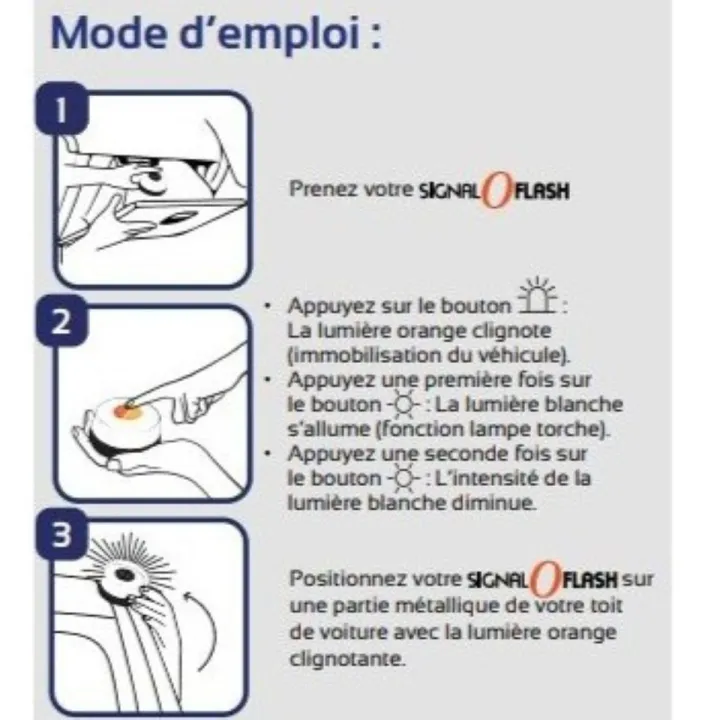 Mode d'emploi :

1

Prenez votre SIGNAL O FLASH

2

• Appuyez sur le bouton :
La lumière orange clignote (immobilisation du véhicule).
• Appuyez une première fois sur le bouton : La lumière blanche s'allume (fonction lampe torche).
• Appuyez une seconde fois sur le bouton : L'intensité de la lumière blanche diminue.

3

Positionnez votre SIGNAL O FLASH sur une partie métallique de votre toit de voiture avec la lumière orange clignotante.