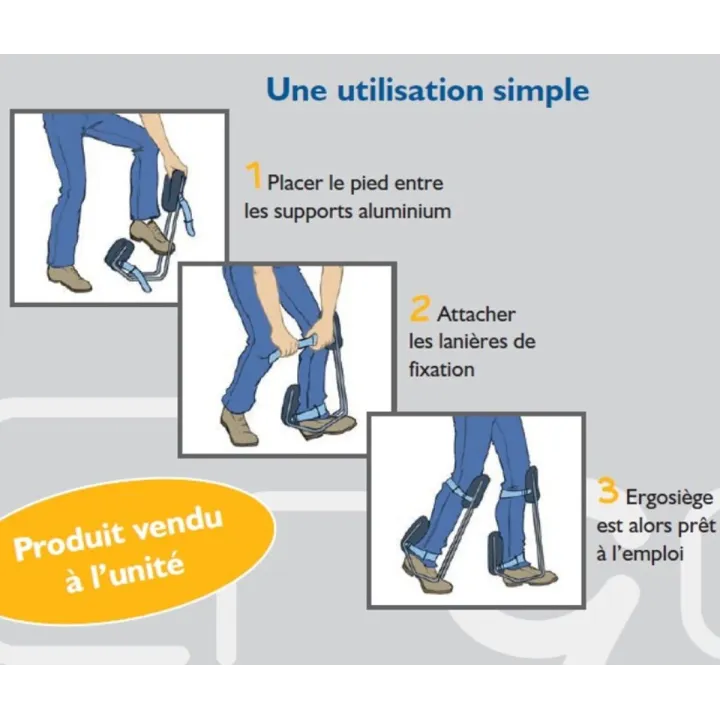 Une utilisation simple

1 Placer le pied entre les supports aluminium

2 Attacher les lanières de fixation

3 Ergosiège est alors prêt à l'emploi

Produit vendu à l'unité